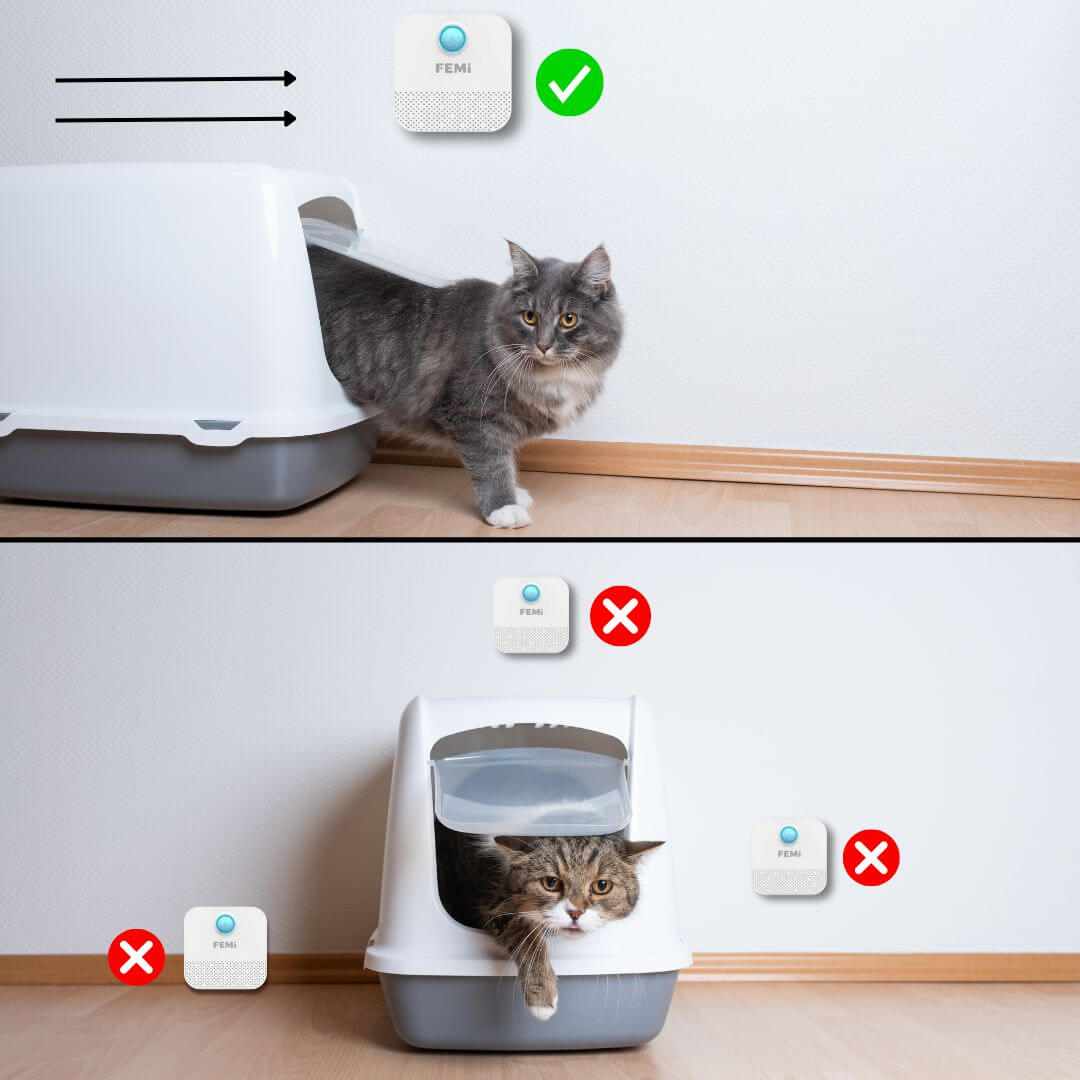 FEMi

FEMi

FEMi

FEMi